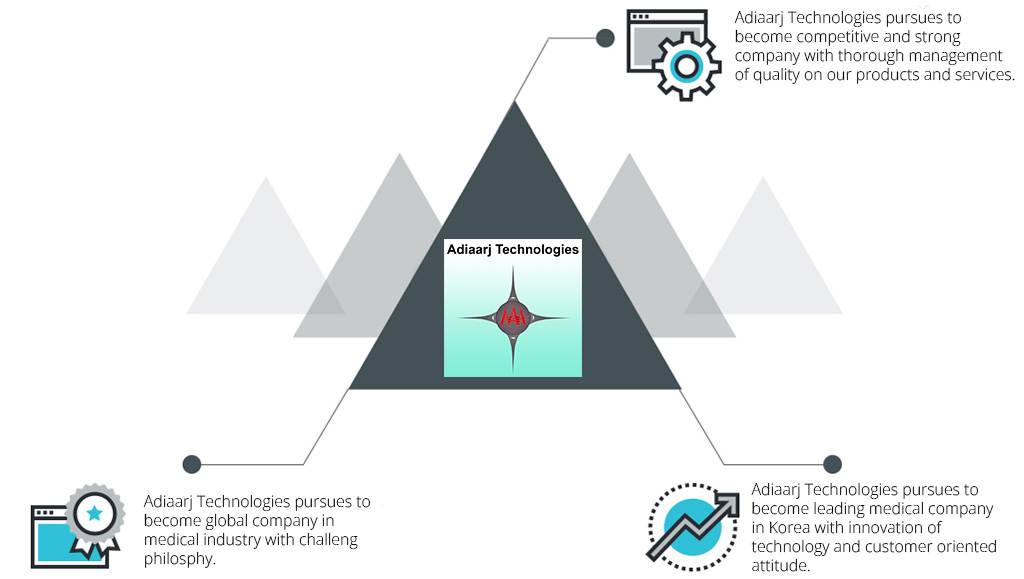 Adiaarj Technologies pursues to become competitive and strong company with thorough management of quality on our products and services.

Adiaarj Technologies

Adiaarj Technologies pursues to become global company in medical industry with challeng philosphy.

Adiaarj Technologies pursues to become leading medical company in Korea with innovation of technology and customer oriented attitude.